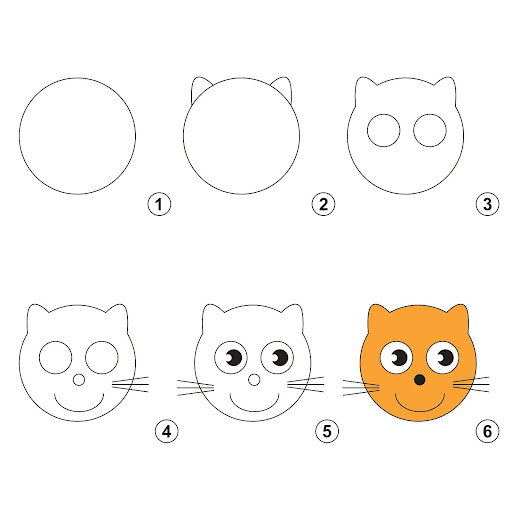 1
2
3
4
5
6