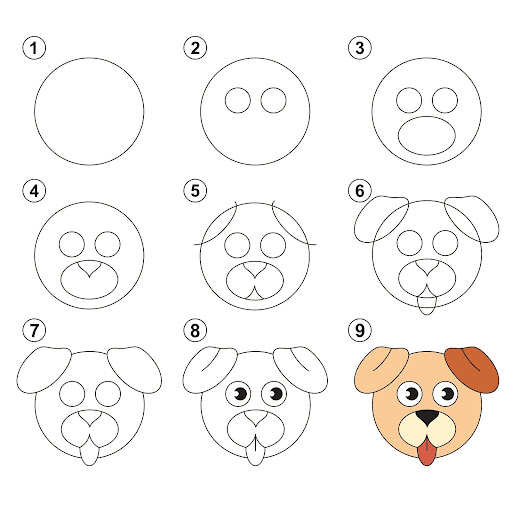 1
2
3
4
5
6
7
8
9